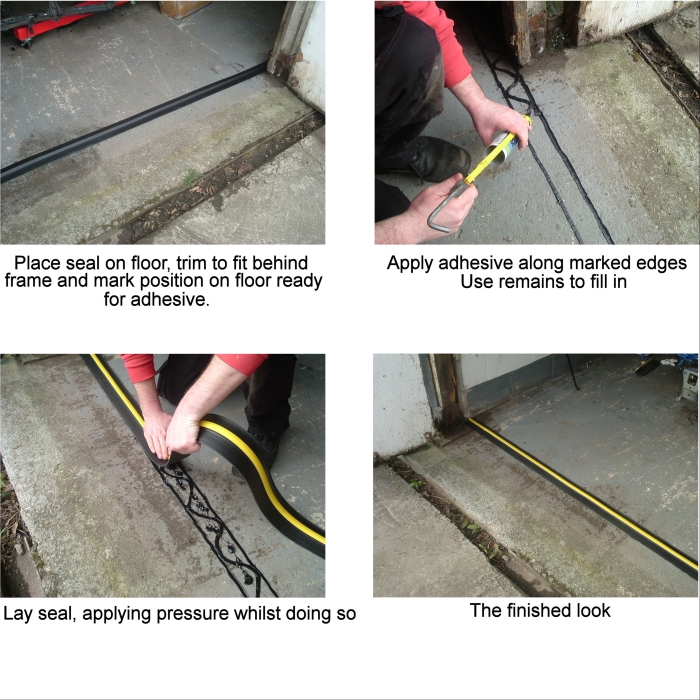 Place seal on floor, trim to fit behind frame and mark position on floor ready for adhesive.

Apply adhesive along marked edges
Use remains to fill in

Lay seal, applying pressure whilst doing so

The finished look